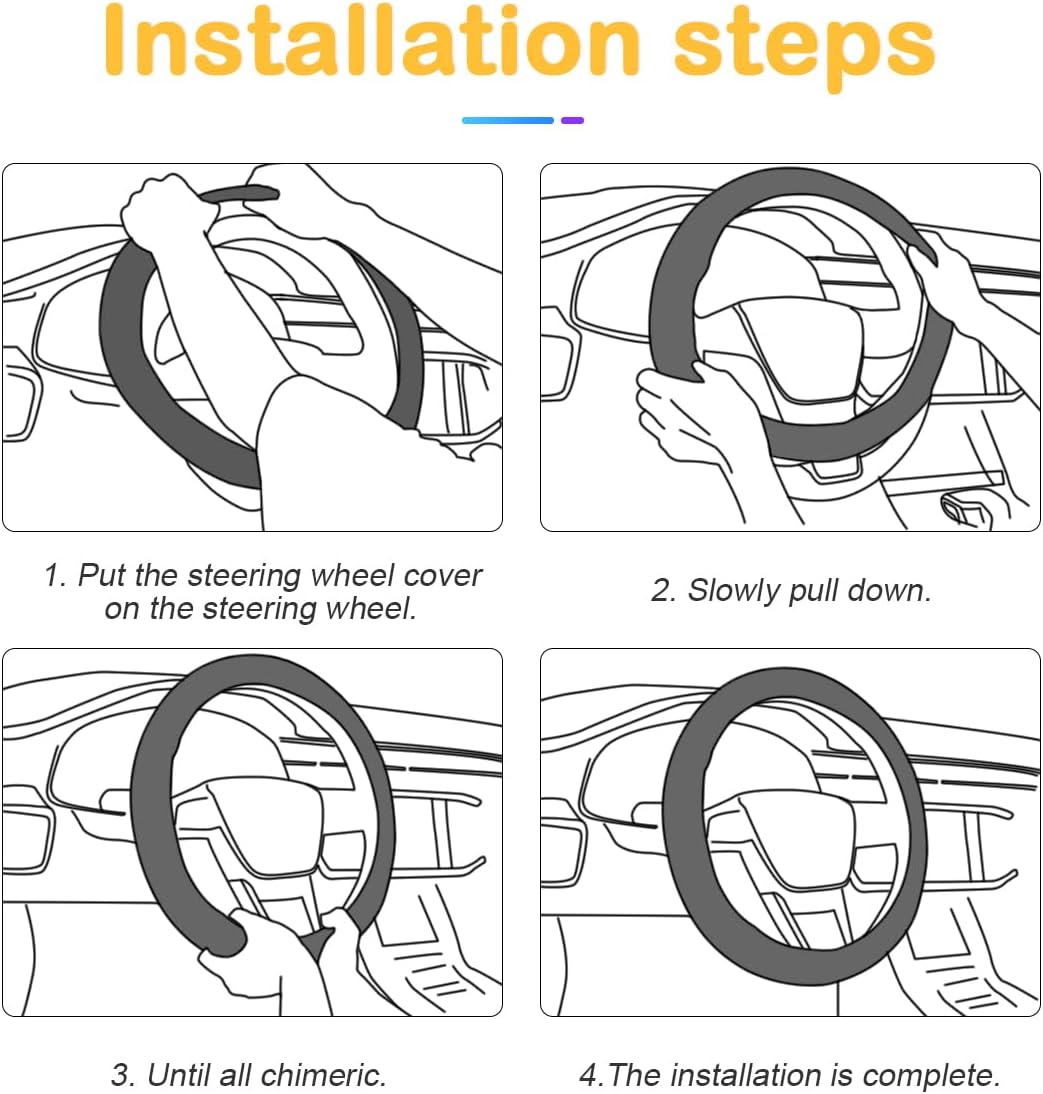 Installation steps

1. Put the steering wheel cover on the steering wheel.

2. Slowly pull down.

3. Until all chimeric.

4.The installation is complete.